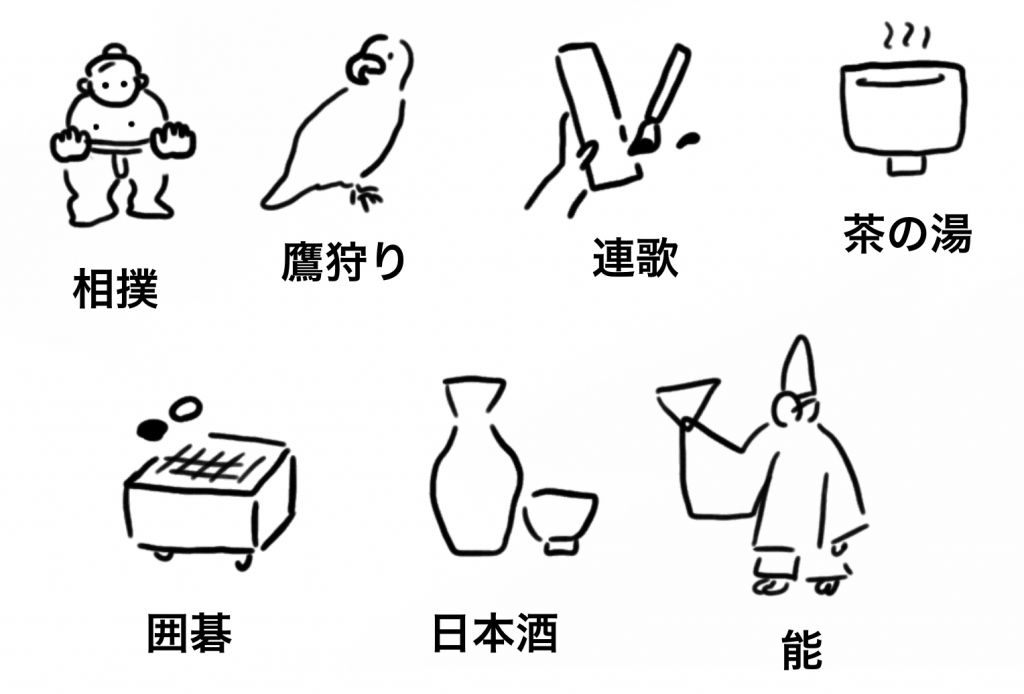 相撲

鷹狩り

連歌

茶の湯

囲碁

日本酒

能